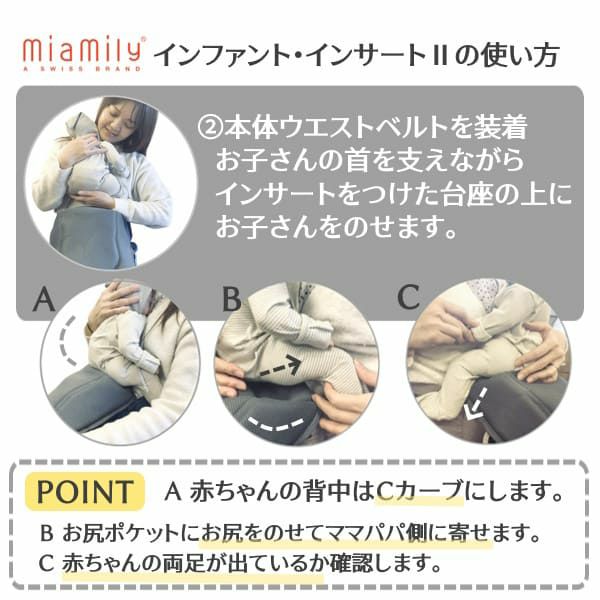 miamily®
A SWISS BRAND

インファント・インサートⅡの使い方

②本体ウエストベルトを装着
お子さんの首を支えながら
インサートをつけた台座の上に
お子さんをのせます。

A

B

C

POINT A 赤ちゃんの背中はCカーブにします。
B お尻ポケットにお尻をのせてママパパ側に寄せます。
C 赤ちゃんの両足が出ているか確認します。