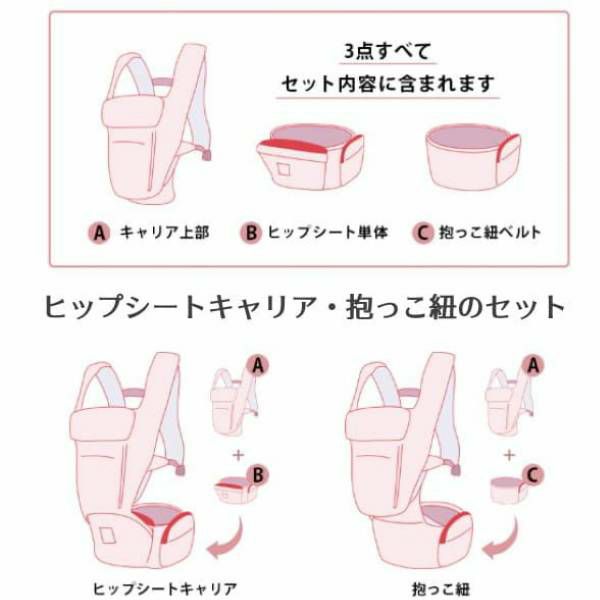 3点すべて
セット内容に含まれます

A キャリア上部
B ヒップシート単体
C 抱っこ紐ベルト

ヒップシートキャリア・抱っこ紐のセット

A
+
B
ヒップシートキャリア

A
+
C
抱っこ紐