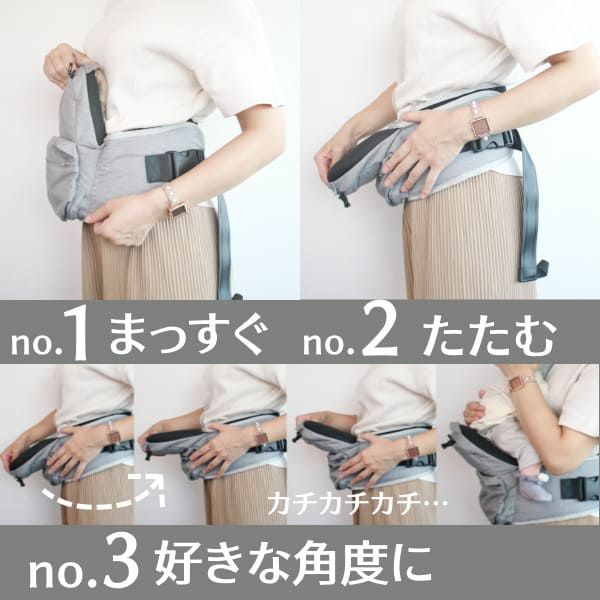 no.1 まっすぐ no.2 たたむ

カチカチカチ…

no.3 好きな角度に