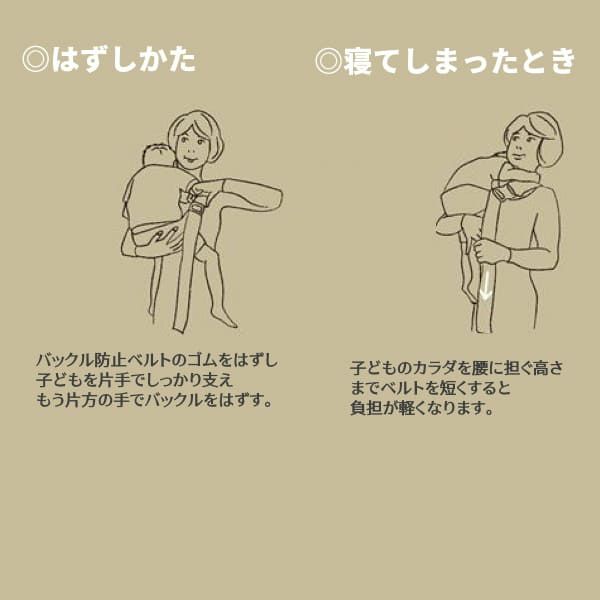 ◎はずしかた

バックル防止ベルトのゴムをはずし
子どもを片手でしっかり支え
もう片方の手でバックルをはずす。

◎寝てしまったとき

子どものカラダを腰に担ぐ高さ
までベルトを短くすると
負担が軽くなります。