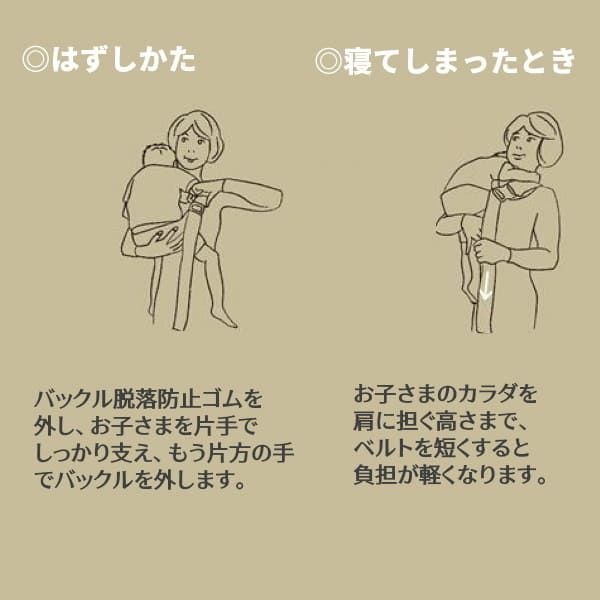 ◎はずしかた

バックル脱落防止ゴムを外し、お子さまを片手でしっかり支え、もう片方の手でバックルを外します。

◎寝てしまったとき

お子さまのカラダを肩に担ぐ高さまで、ベルトを短くすると負担が軽くなります。