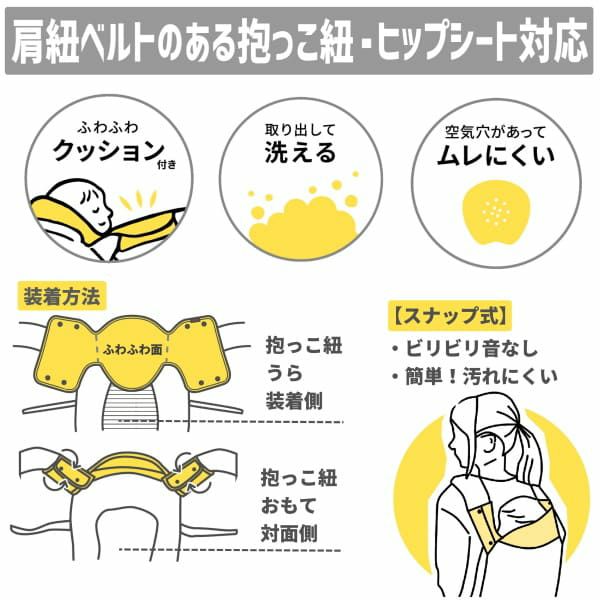 肩紐ベルトのある抱っこ紐・ヒップシート対応

ふわふわ
クッション付き

取り出して
洗える

空気穴があって
ムレにくい

装着方法

ふわふわ面

抱っこ紐
うら
装着側

抱っこ紐
おもて
対面側

【スナップ式】
・ビリビリ音なし
・簡単！汚れにくい