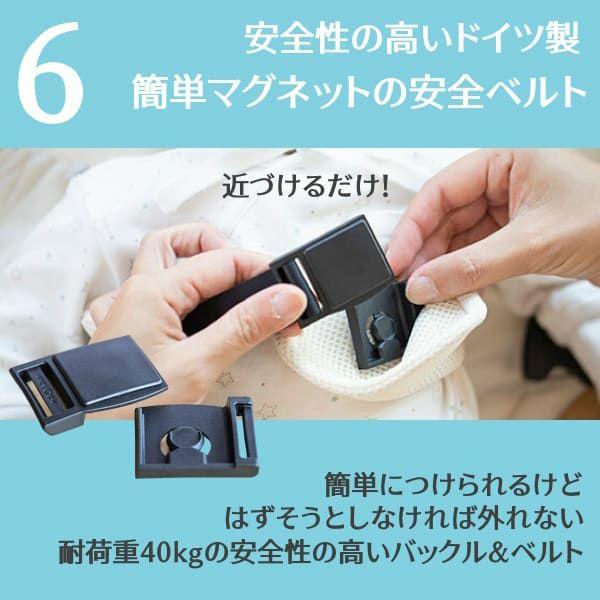 6
安全性の高いドイツ製
簡単マグネットの安全ベルト

近づけるだけ!

簡単につけられるけど
はずそうとしなければ外れない
耐荷重40kgの安全性の高いバックル&ベルト