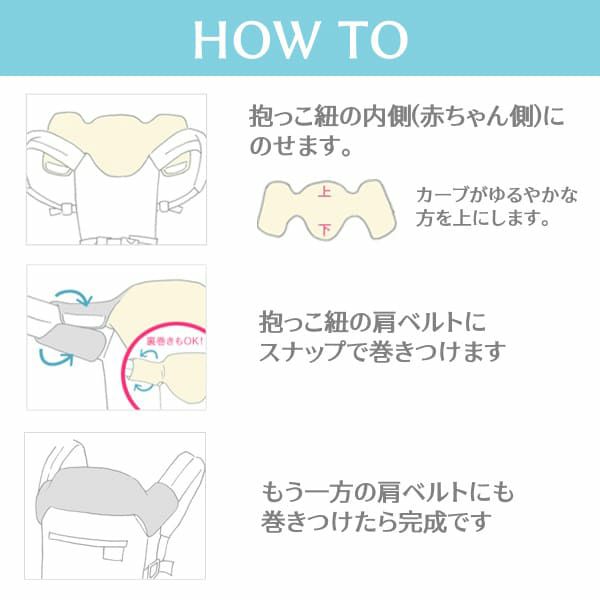 HOW TO

抱っこ紐の内側(赤ちゃん側)にのせます。

上

下

カーブがゆるやかな方を上にします。

裏巻きもOK!

抱っこ紐の肩ベルトにスナップで巻きつけます

もう一方の肩ベルトにも巻きつけたら完成です