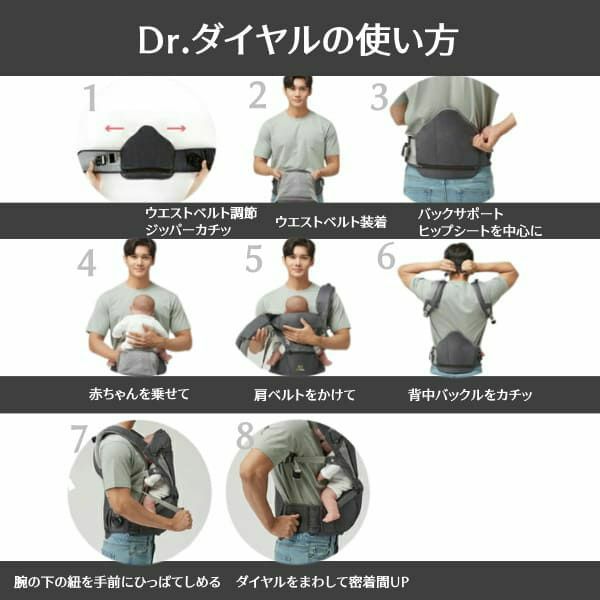 Dr.ダイヤルの使い方

1

2

3

ウエストベルト調節
ジッパーカチッ

ウエストベルト装着

バックサポート
ヒップシートを中心に

4

5

6

赤ちゃんを乗せて

肩ベルトをかけて

背中バックルをカチッ

7

8

腕の下の紐を手前にひっぱてしめる

ダイヤルをまわして密着間UP