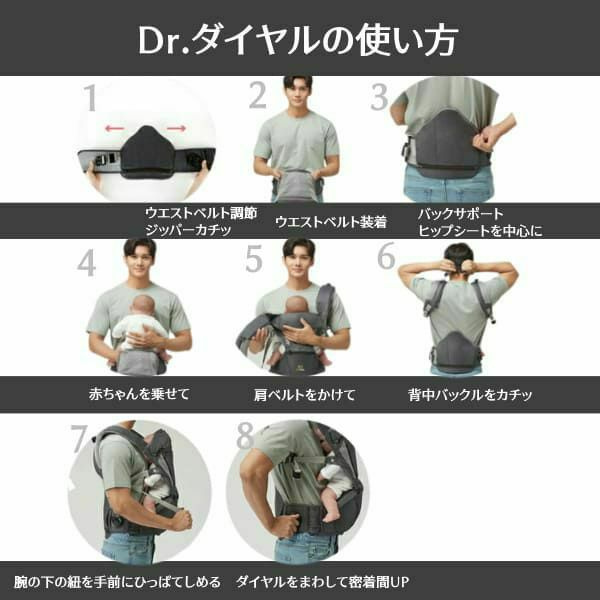 Dr.ダイヤルの使い方

1

2

3

ウエストベルト調節
ジッパーカチッ

ウエストベルト装着

バックサポート
ヒップシートを中心に

4

5

6

赤ちゃんを乗せて

肩ベルトをかけて

背中バックルをカチッ

7

8

腕の下の紐を手前にひっぱてしめる

ダイヤルをまわして密着間UP