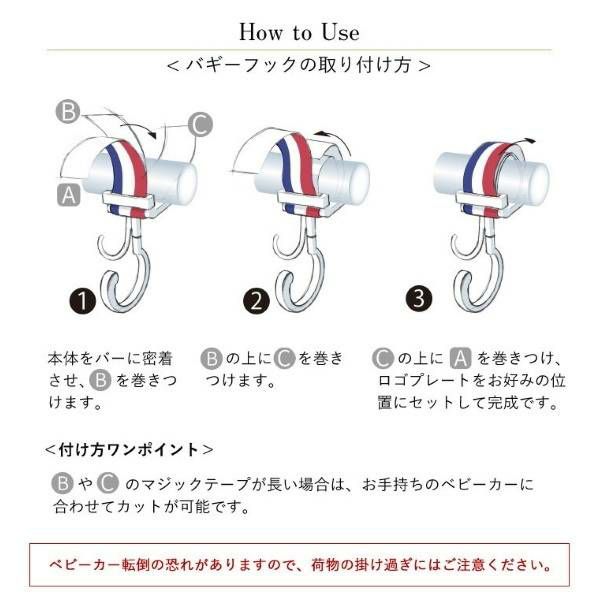 How to Use

＜バギーフックの取り付け方＞

B

C

A

1

2

3

本体をバーに密着させ、B を巻きつけます。

B の上に C を巻きつけます。

C の上に A を巻きつけ、ロゴプレートをお好みの位置にセットして完成です。

＜付け方ワンポイント＞

B や C のマジックテープが長い場合は、お手持ちのベビーカーに合わせてカットが可能です。

ベビーカー転倒の恐れがありますので、荷物の掛け過ぎにはご注意ください。