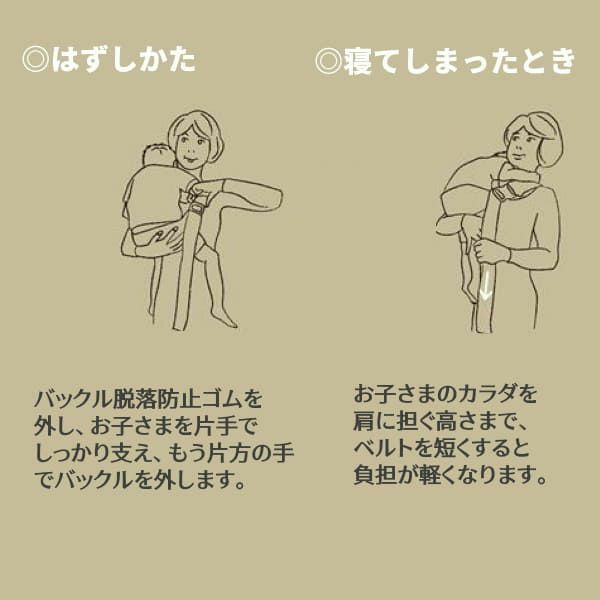 ◎はずしかた

バックル脱落防止ゴムを外し、お子さまを片手でしっかり支え、もう片方の手でバックルを外します。

◎寝てしまったとき

お子さまのカラダを肩に担ぐ高さまで、ベルトを短くすると負担が軽くなります。