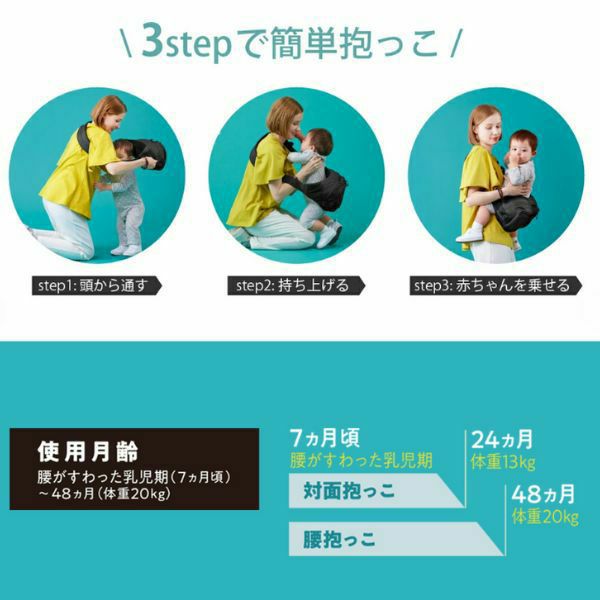 \ 3stepで簡単抱っこ /

step1: 頭から通す

step2: 持ち上げる

step3: 赤ちゃんを乗せる

使用月齢
腰がすわった乳児期(7ヵ月頃)~48ヵ月(体重20kg)

7ヵ月頃
腰がすわった乳児期

24ヵ月
体重13kg

対面抱っこ

48ヵ月
体重20kg

腰抱っこ